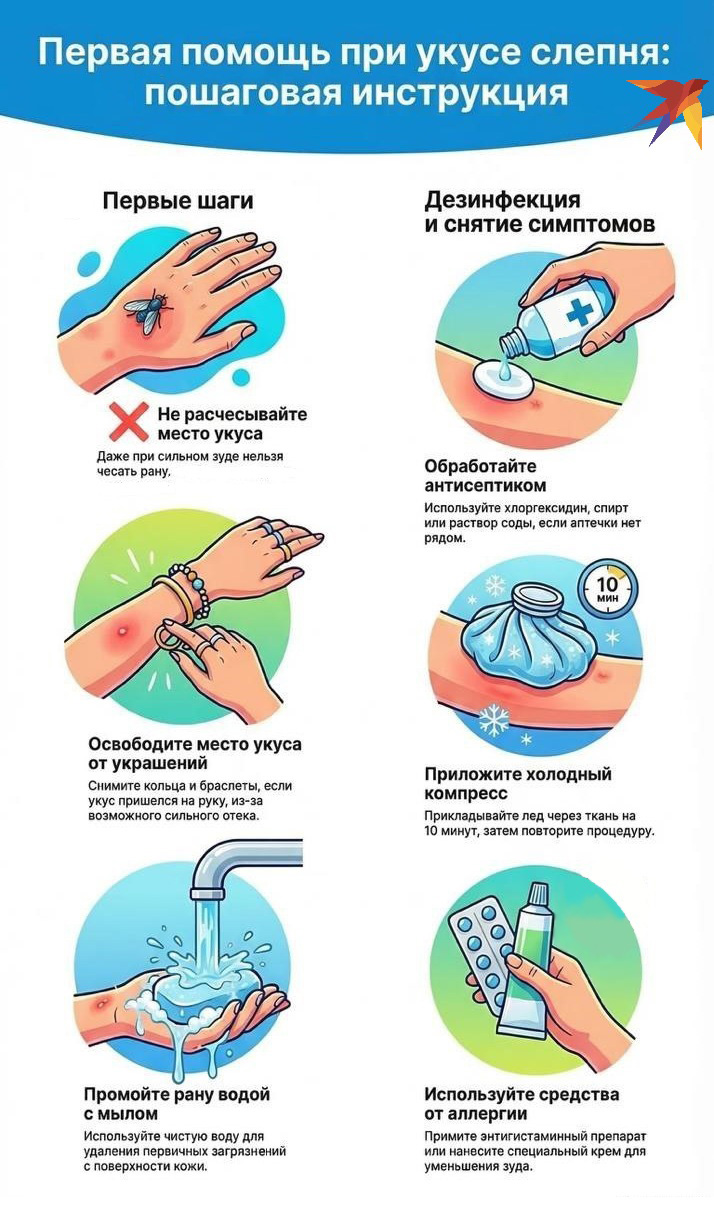 Первая помощь при укусе слепня: пошаговая инструкция

Первые шаги

Не расчесывайте место укуса

Даже при сильном зуде нельзя чесать рану.

Освободите место укуса от украшений

Снимите кольца и браслеты, если укус пришелся на руку, из-за возможного сильного отека.

Промойте рану водой с мылом

Используйте чистую воду для удаления первичных загрязнений с поверхности кожи.

Дезинфекция и снятие симптомов

Обработайте антисептиком

Используйте хлоргексидин, спирт или раствор соды, если аптечки нет рядом.

10 мин

Приложите холодный компресс

Прикладывайте лед через ткань на 10 минут, затем повторите процедуру.

Используйте средства от аллергии

Примите энтигистаминный препарат или нанесите специальный крем для уменьшения зуда.